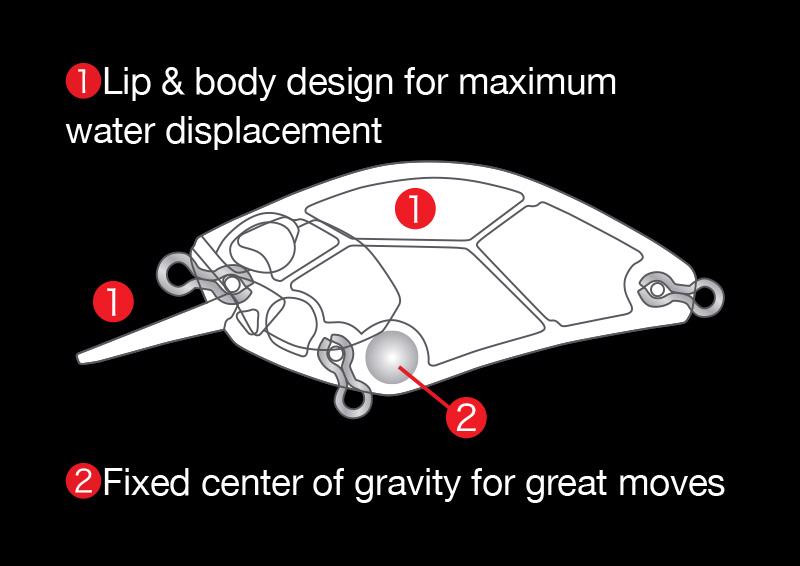 1 Lip & body design for maximum water displacement

1

1

2

2 Fixed center of gravity for great moves