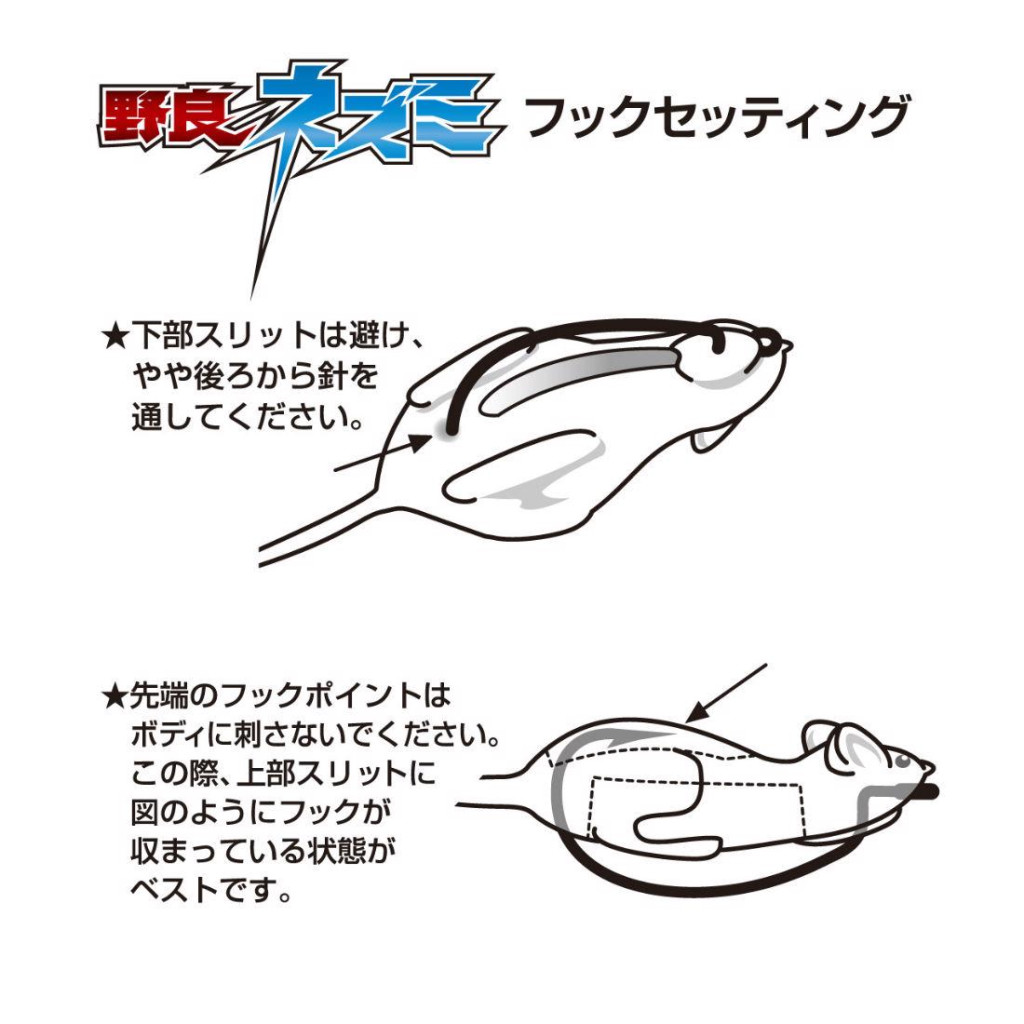 野良ネズミ フックセッティング

★下部スリットは避け、やや後ろから針を通してください。

★先端のフックポイントはボディに刺さないでください。この際、上部スリットに図のようにフックが収まっている状態がベストです。