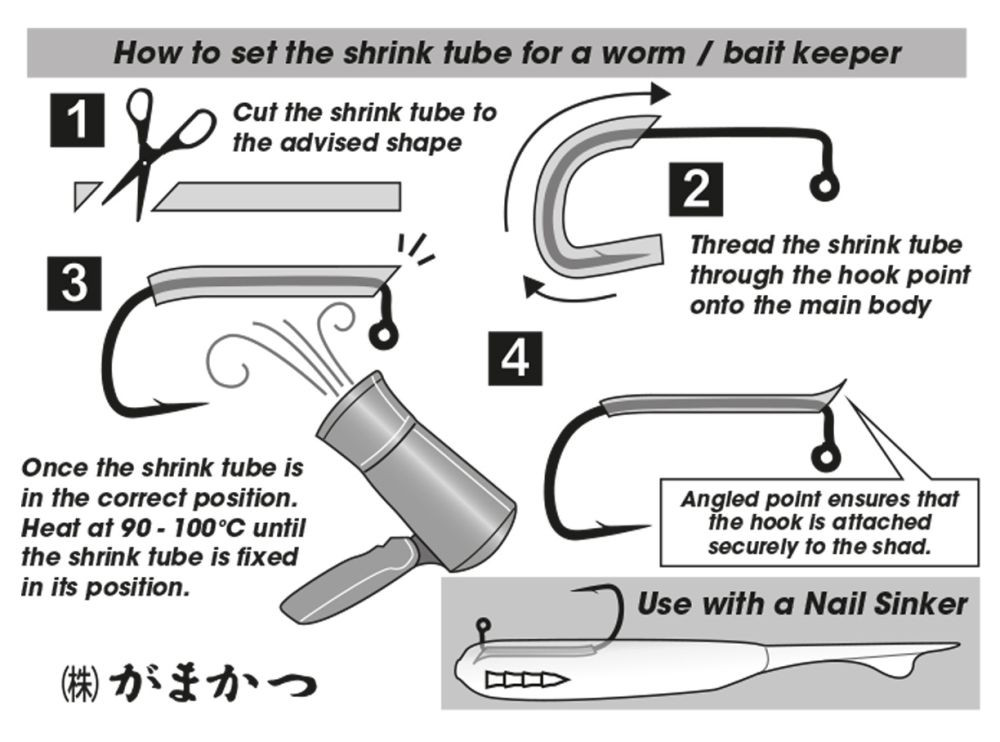 How to set the shrink tube for a worm / bait keeper

1

Cut the shrink tube to the advised shape

2

Thread the shrink tube through the hook point onto the main body

3

Once the shrink tube is in the correct position. Heat at 90 - 100°C until the shrink tube is fixed in its position.

4

Angled point ensures that the hook is attached securely to the shad.

Use with a Nail Sinker

㈱がまかつ